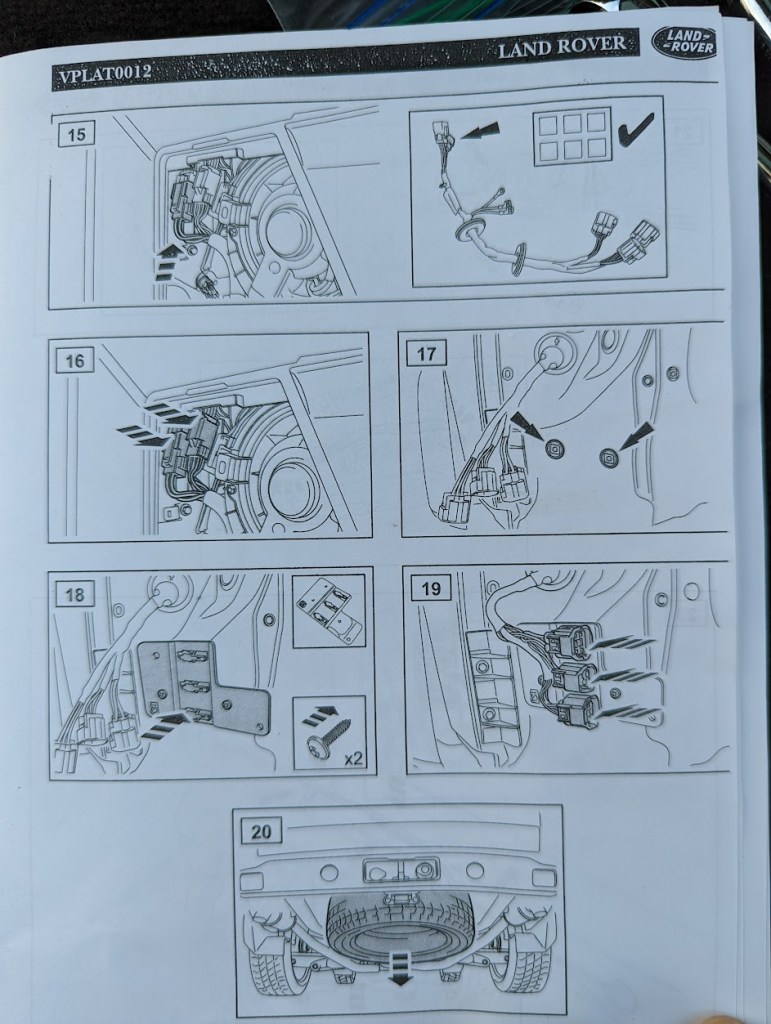 VPLAT0012

LAND ROVER

LAND ROVER

15

16

17

18

x2

19

20