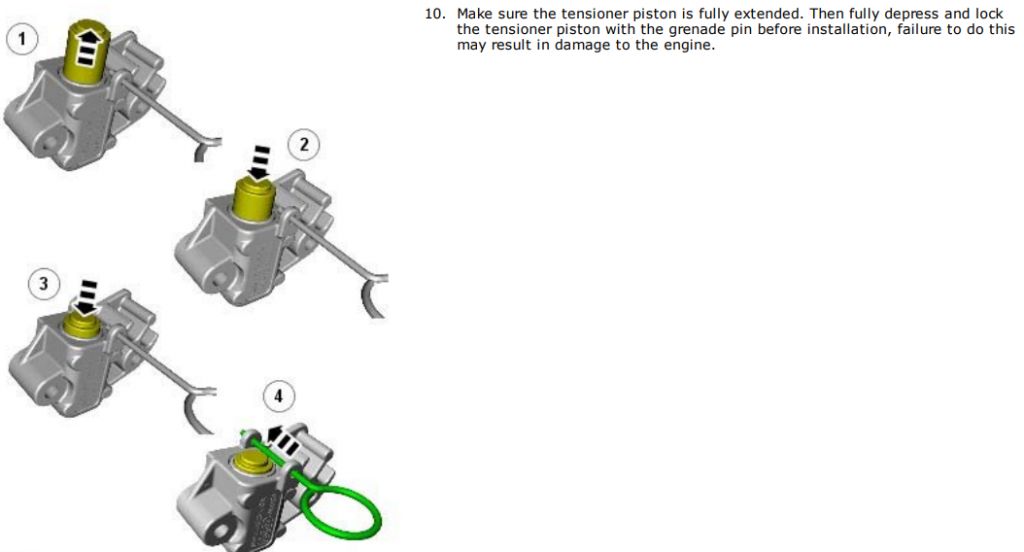 1

2

3

4

10. Make sure the tensioner piston is fully extended. Then fully depress and lock the tensioner piston with the grenade pin before installation, failure to do this may result in damage to the engine.