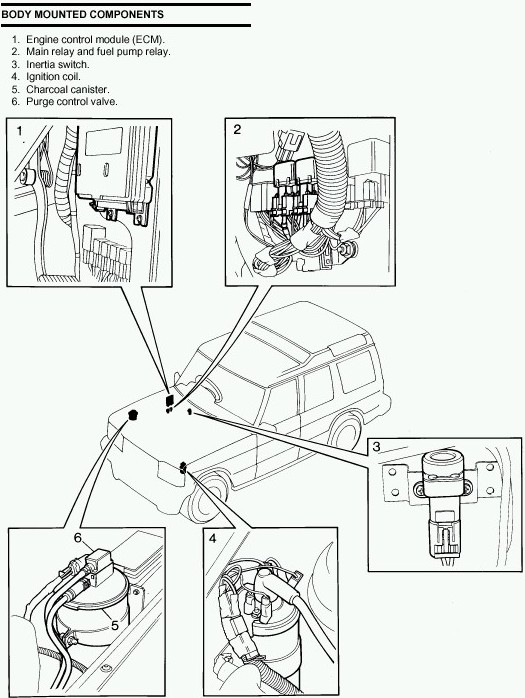 BODY MOUNTED COMPONENTS

1. Engine control module (ECM).
2. Main relay and fuel pump relay.
3. Inertia switch.
4. Ignition coil.
5. Charcoal canister.
6. Purge control valve.

1

2

3

6

5

4