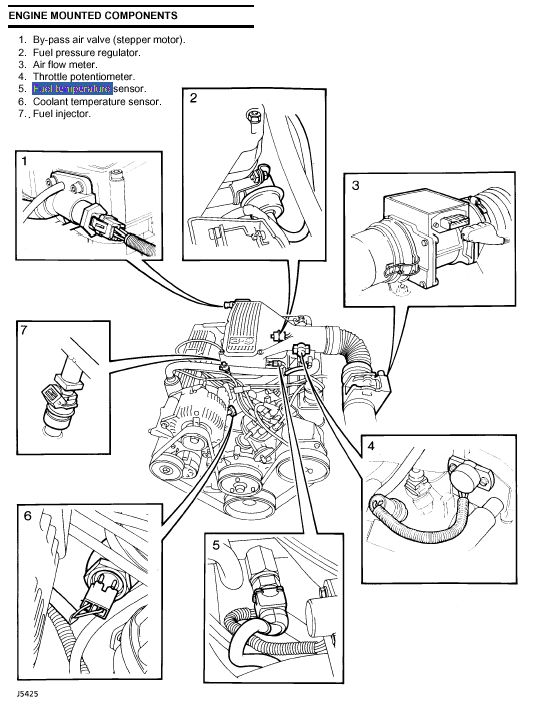 ENGINE MOUNTED COMPONENTS

1. By-pass air valve (stepper motor).
2. Fuel pressure regulator.
3. Air flow meter.
4. Throttle potentiometer.
5. Fuel temperature sensor.
6. Coolant temperature sensor.
7. Fuel injector.

1

2

3

7

4

6

5

J5425