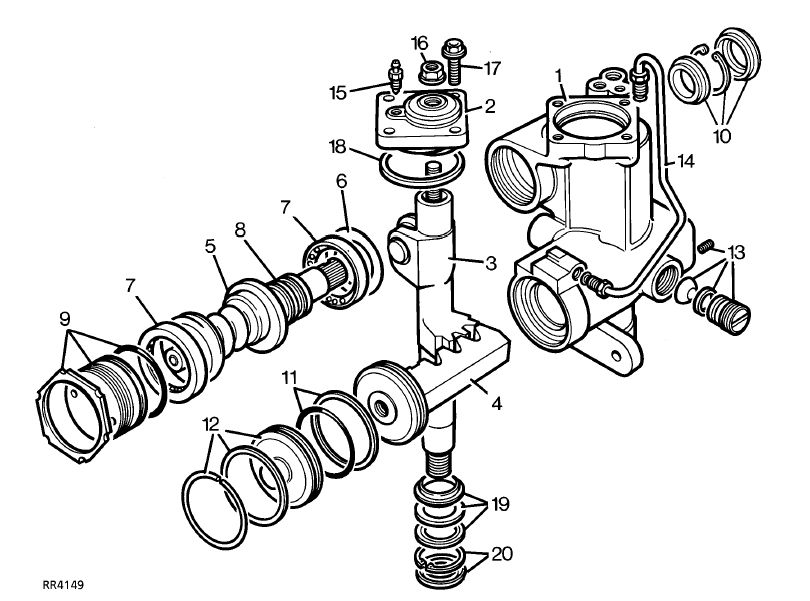 16
17
15
1
2
10
18
14
6
7
8
5
3
13
7
9
11
4
12
19
20
RR4149