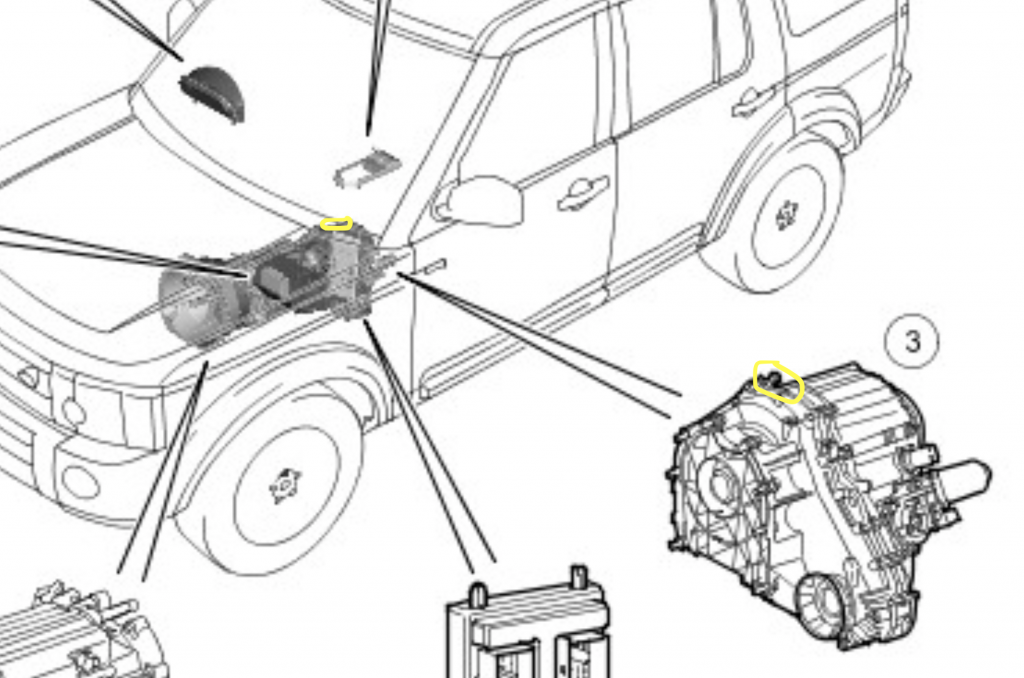 3