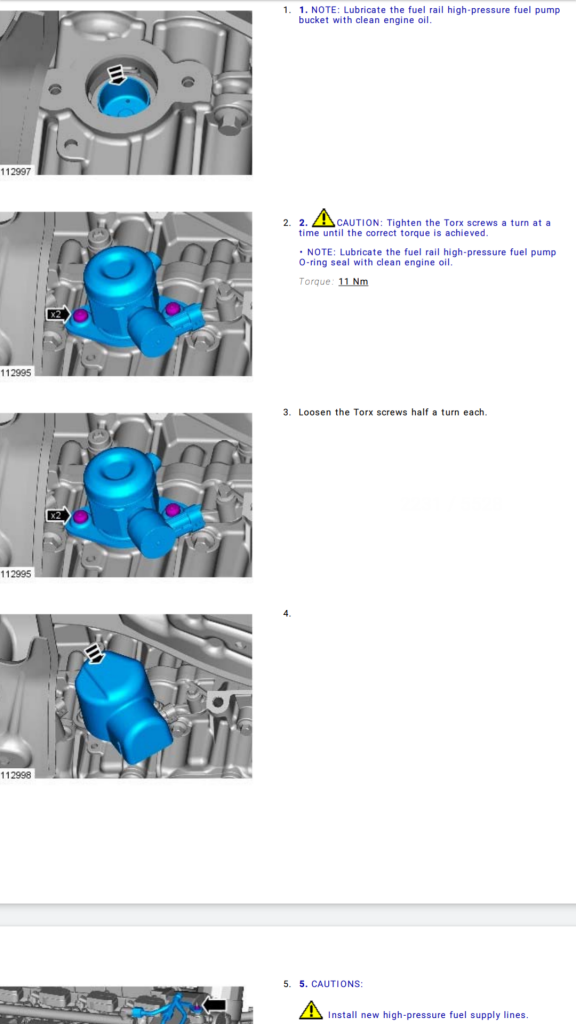 112997

1. 1. NOTE: Lubricate the fuel rail high-pressure fuel pump bucket with clean engine oil.

x2

112995

2. 2. CAUTION: Tighten the Torx screws a turn at a time until the correct torque is achieved.

• NOTE: Lubricate the fuel rail high-pressure fuel pump O-ring seal with clean engine oil.

Torque: 11 Nm

x2

112995

3. Loosen the Torx screws half a turn each.

112998

4.

5. 5. CAUTIONS:

Install new high-pressure fuel supply lines.