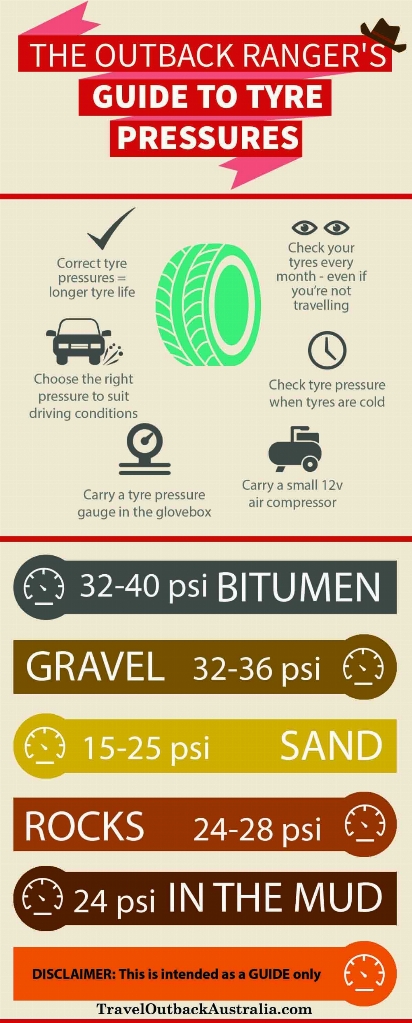 THE OUTBACK RANGER'S
GUIDE TO TYRE PRESSURES

Correct tyre pressures = longer tyre life

Check your tyres every month - even if you're not travelling

Choose the right pressure to suit driving conditions

Check tyre pressure when tyres are cold

Carry a tyre pressure gauge in the glovebox

Carry a small 12v air compressor

32-40 psi BITUMEN

GRAVEL 32-36 psi

15-25 psi SAND

ROCKS 24-28 psi

24 psi IN THE MUD

DISCLAIMER: This is intended as a GUIDE only

TravelOutbackAustralia.com