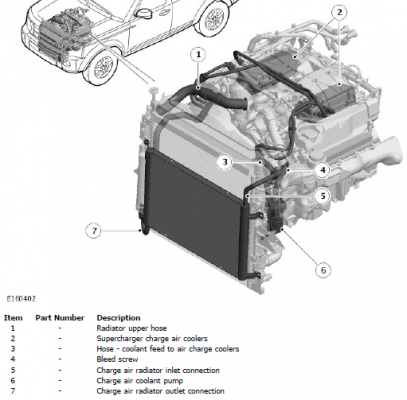 2

1

3

4

5

7

6

E160402

| Item | Part Number | Description |
|---|---|---|
| 1 | - | Radiator upper hose |
| 2 | - | Supercharger charge air coolers |
| 3 | - | Hose - coolant feed to air charge coolers |
| 4 | - | Bleed screw |
| 5 | - | Charge air radiator inlet connection |
| 6 | - | Charge air coolant pump |
| 7 | - | Charge air radiator outlet connection |